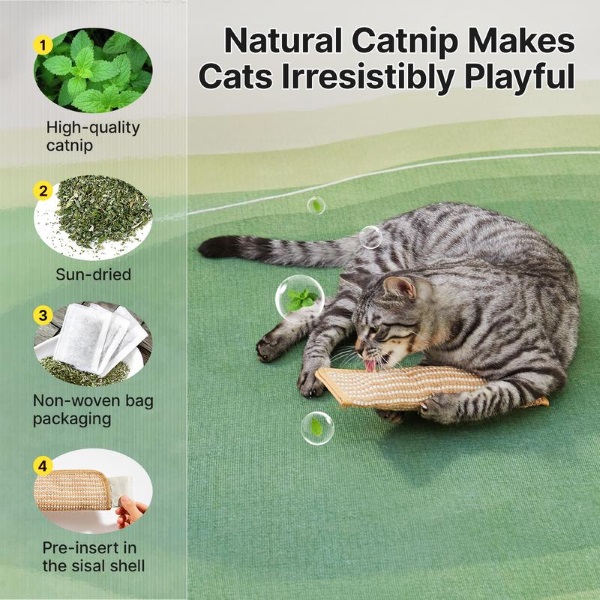 Natural Catnip Makes Cats Irresistibly Playful

1
High-quality catnip

2
Sun-dried

3
Non-woven bag packaging

4
Pre-insert in the sisal shell